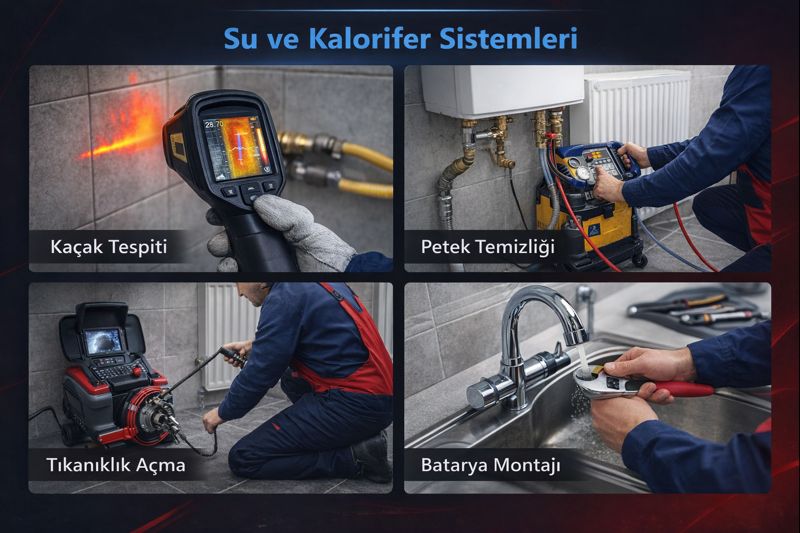 Su ve Kalorifer Sistemleri

28.70

Kaçak Tespiti

Petek Temizliği

Tıkanıklık Açma

Batarya Montajı